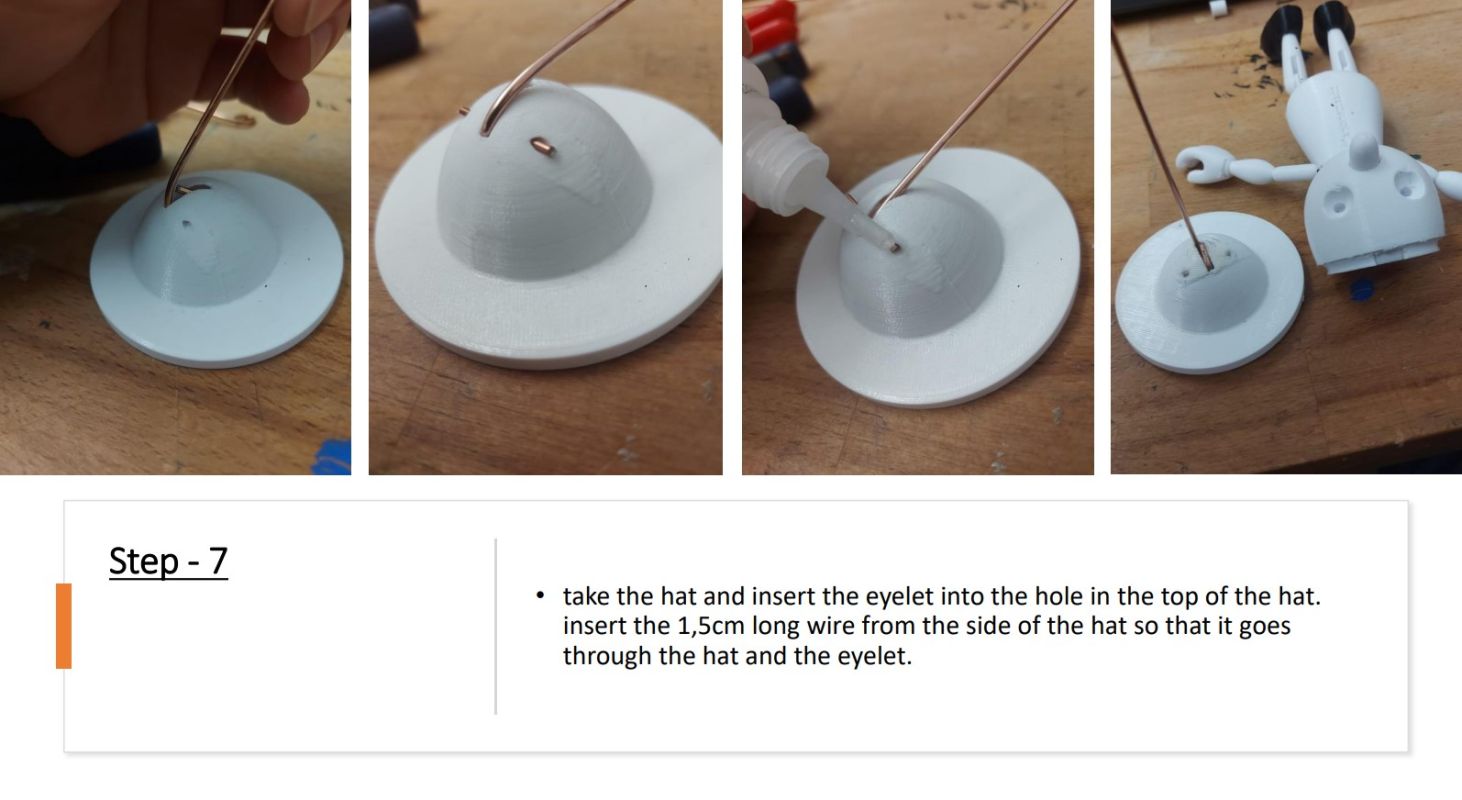 Step - 7

• take the hat and insert the eyelet into the hole in the top of the hat. insert the 1,5cm long wire from the side of the hat so that it goes through the hat and the eyelet.