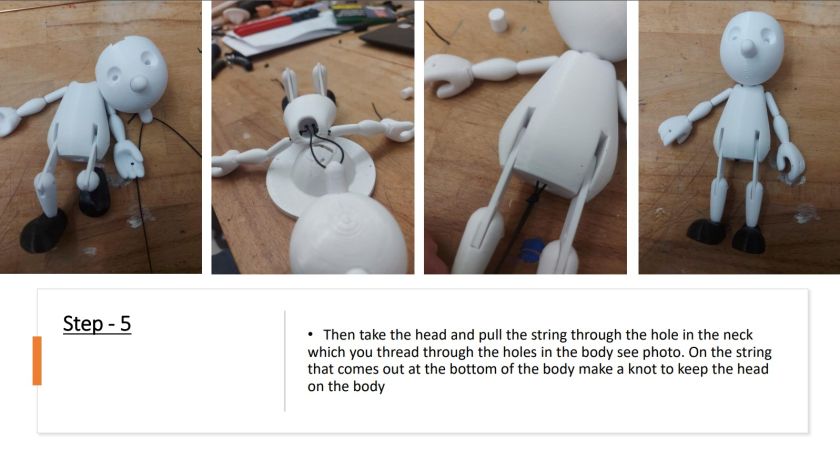 Step - 5

• Then take the head and pull the string through the hole in the neck which you thread through the holes in the body see photo. On the string that comes out at the bottom of the body make a knot to keep the head on the body